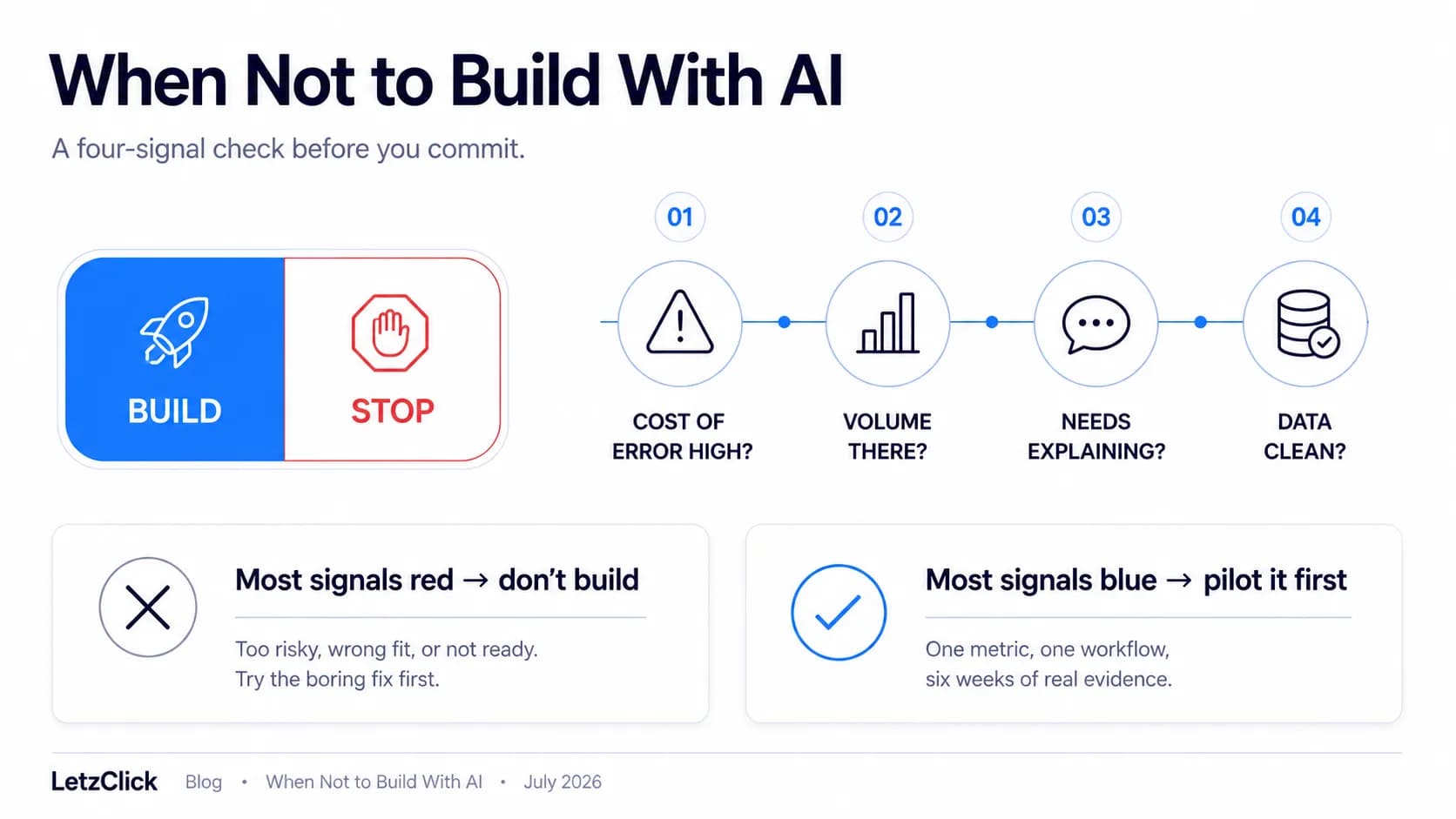 When Not to Build With AI

A four-signal check before you commit.

BUILD

STOP

01

COST OF ERROR HIGH?

02

VOLUME THERE?

03

NEEDS EXPLAINING?

04

DATA CLEAN?

Most signals red → don't build

Too risky, wrong fit, or not ready. Try the boring fix first.

Most signals blue → pilot it first

One metric, one workflow, six weeks of real evidence.

LetzClick Blog • When Not to Build With AI • July 2026